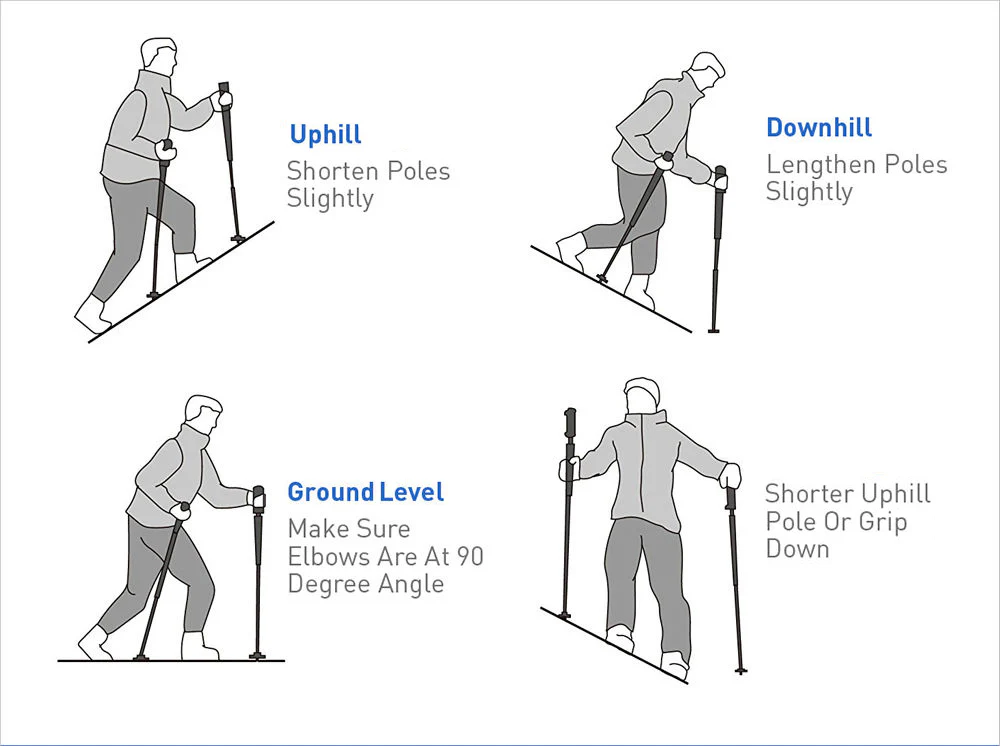 Uphill
Shorten Poles Slightly

Downhill
Lengthen Poles Slightly

Ground Level
Make Sure Elbows Are At 90 Degree Angle

Shorter Uphill Pole Or Grip Down