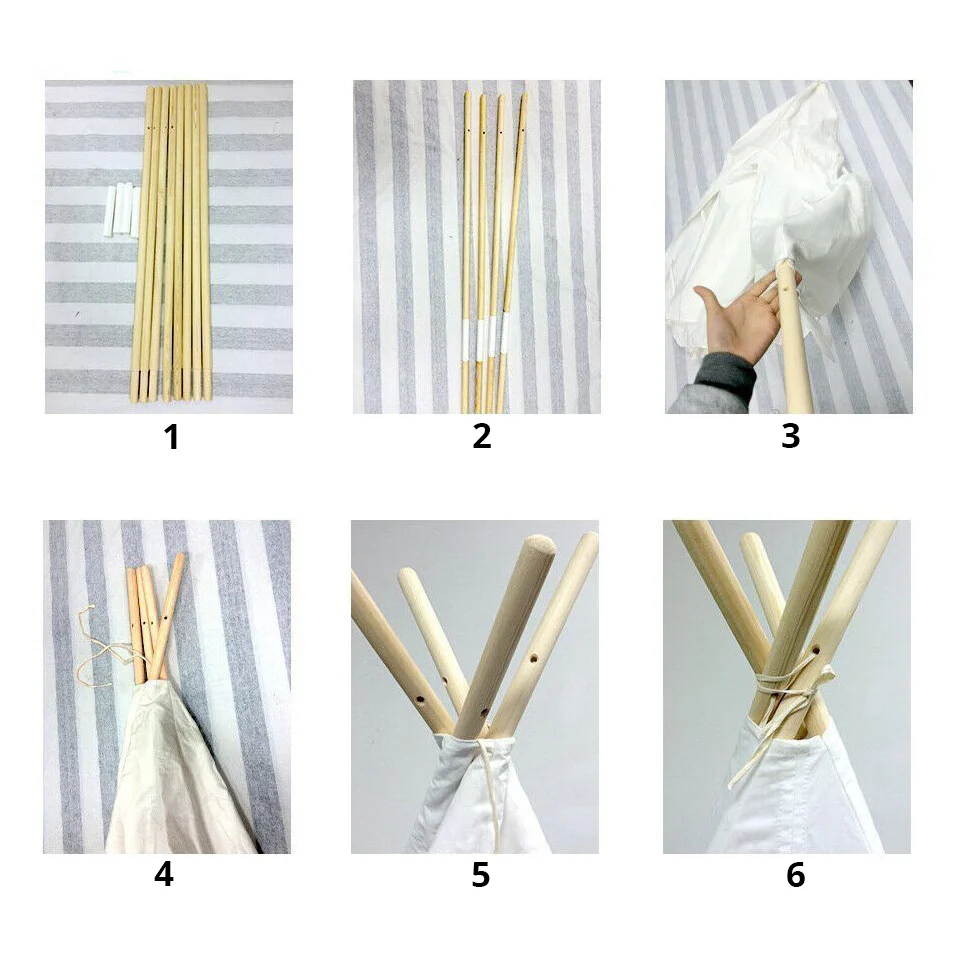 1

2

3

4

5

6