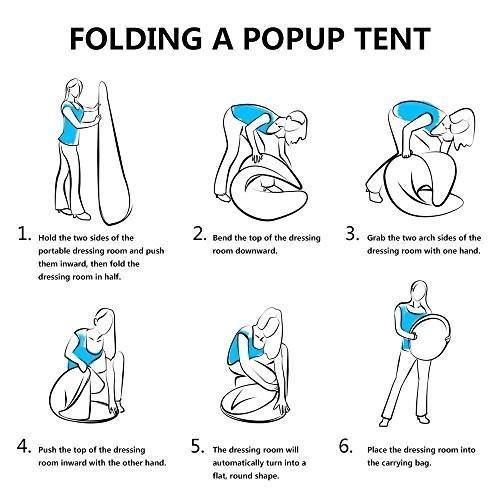 FOLDING A POPUP TENT

1. Hold the two sides of the portable dressing room and push them inward, then fold the dressing room in half.

2. Bend the top of the dressing room downward.

3. Grab the two arch sides of the dressing room with one hand.

4. Push the top of the dressing room inward with the other hand.

5. The dressing room will automatically turn into a flat, round shape.

6. Place the dressing room into the carrying bag.