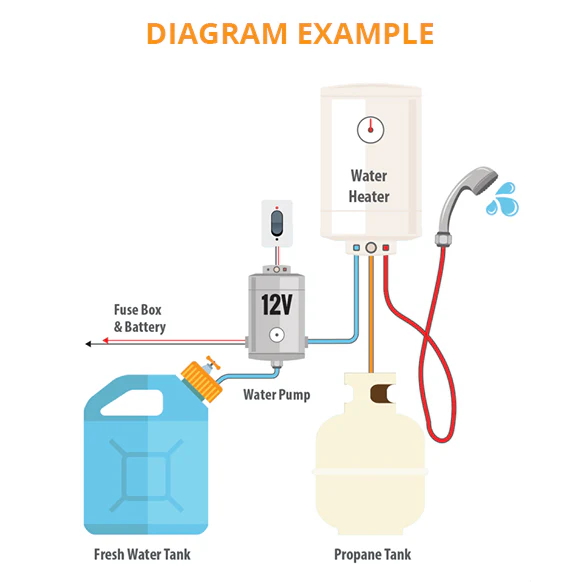 DIAGRAM EXAMPLE

Water Heater

12V

Fuse Box & Battery

Water Pump

Fresh Water Tank

Propane Tank