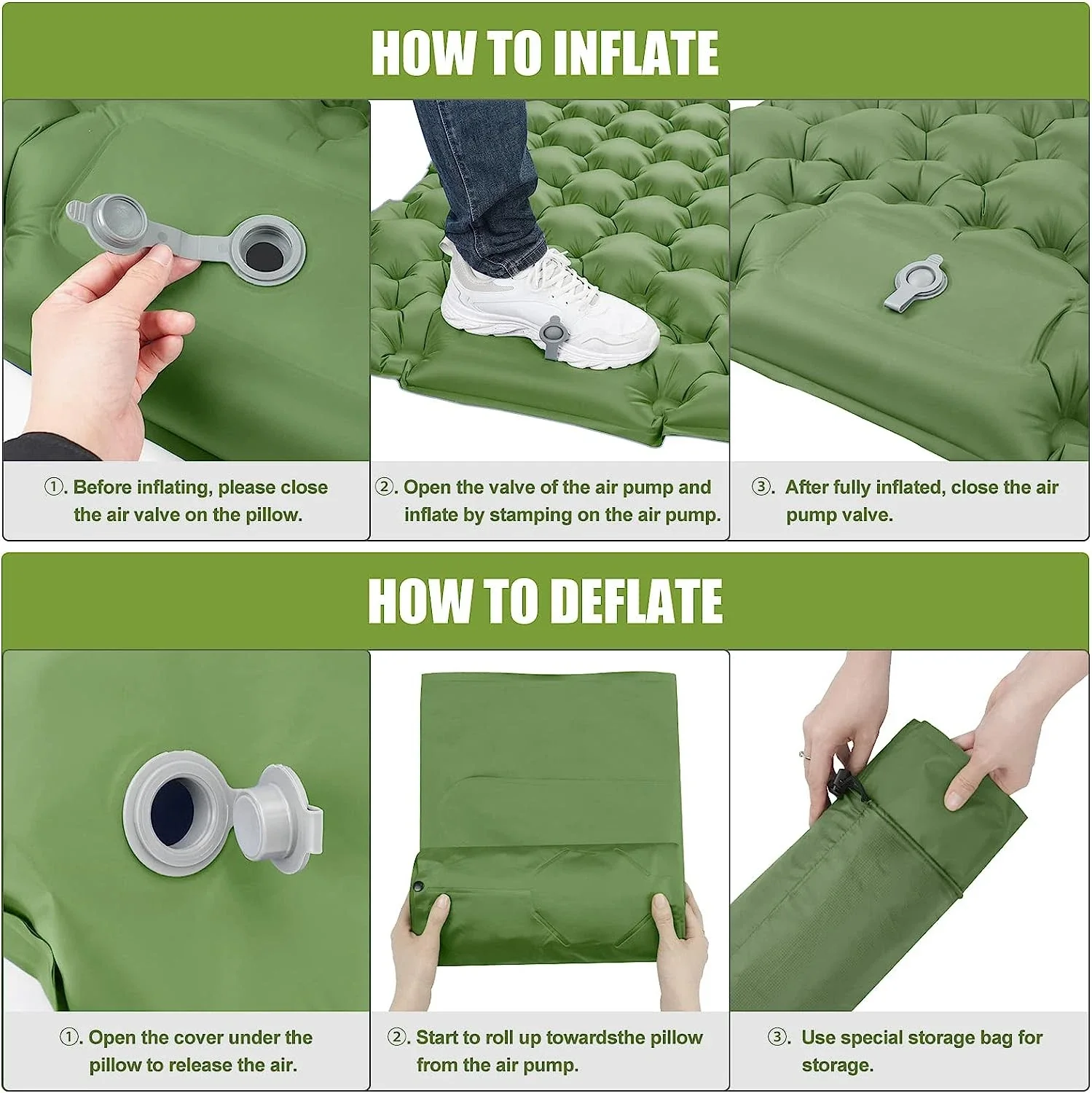 HOW TO INFLATE

①. Before inflating, please close the air valve on the pillow.

②. Open the valve of the air pump and inflate by stamping on the air pump.

③. After fully inflated, close the air pump valve.

HOW TO DEFLATE

①. Open the cover under the pillow to release the air.

②. Start to roll up towardsthe pillow from the air pump.

③. Use special storage bag for storage.