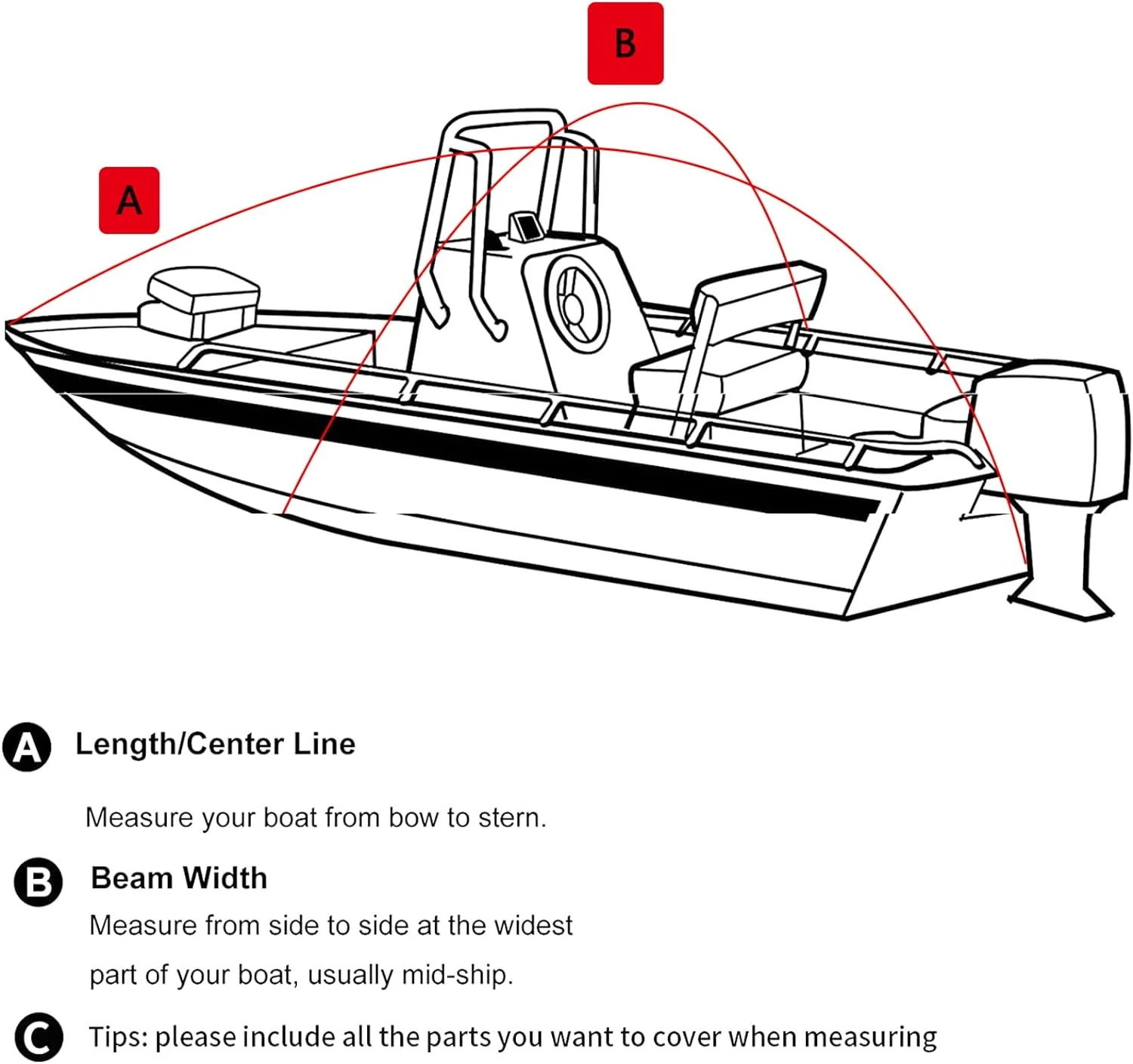 B

A

A Length/Center Line

Measure your boat from bow to stern.

B Beam Width

Measure from side to side at the widest part of your boat, usually mid-ship.

C Tips: please include all the parts you want to cover when measuring