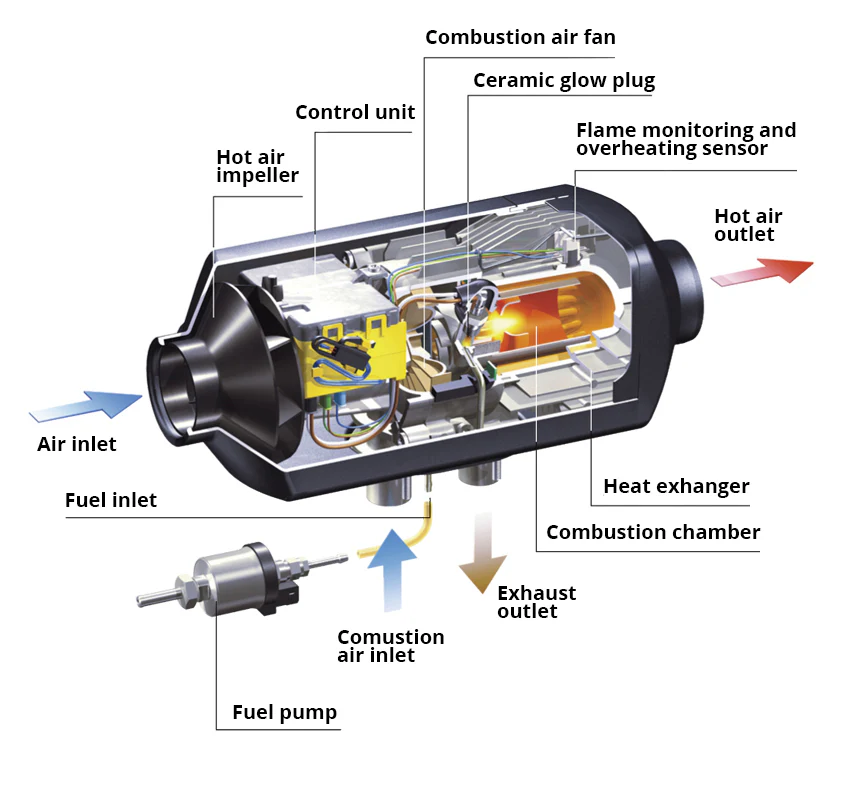 Combustion air fan

Ceramic glow plug

Control unit

Flame monitoring and overheating sensor

Hot air impeller

Hot air outlet

Air inlet

Heat exhanger

Fuel inlet

Combustion chamber

Exhaust outlet

Comustion air inlet

Fuel pump