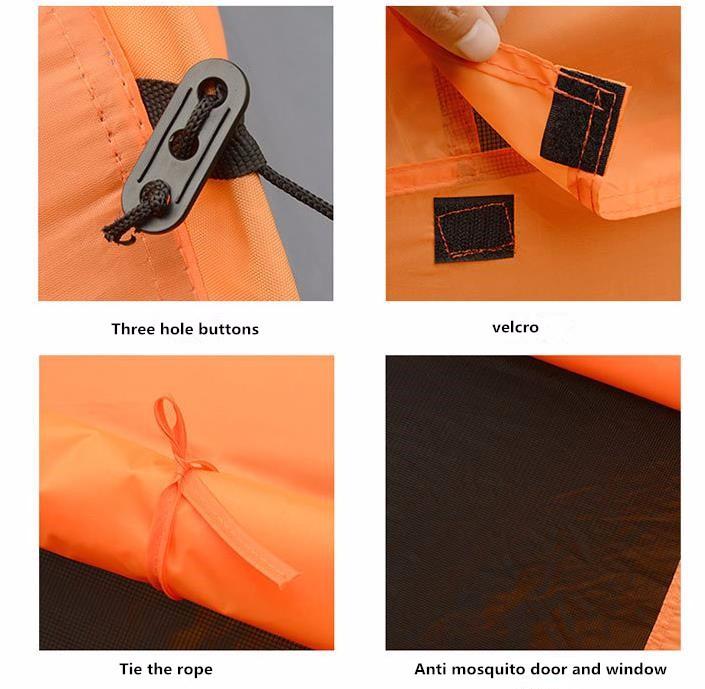 Three hole buttons

velcro

Tie the rope

Anti mosquito door and window